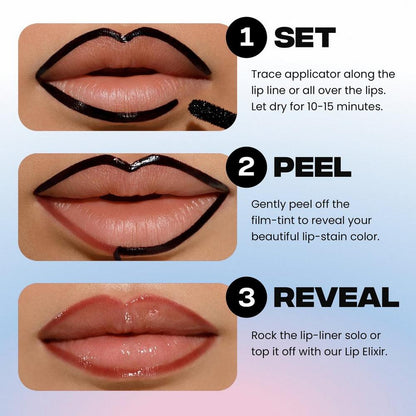 1 SET

Trace applicator along the lip line or all over the lips. Let dry for 10-15 minutes.

2 PEEL

Gently peel off the film-tint to reveal your beautiful lip-stain color.

3 REVEAL

Rock the lip-liner solo or top it off with our Lip Elixir.